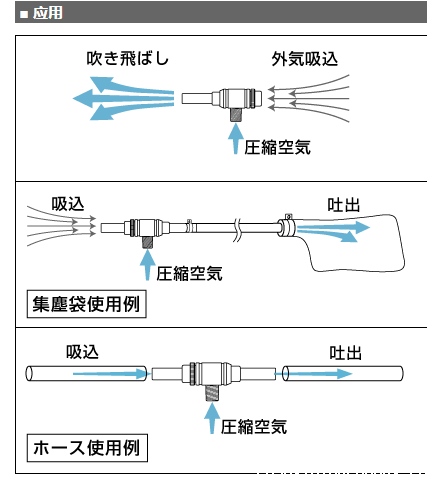 ■ 応用

吹き飛ばし
外気吸込
圧縮空気

吸込
吐出
圧縮空気
集塵袋使用例

吸込
吐出
圧縮空気
ホース使用例